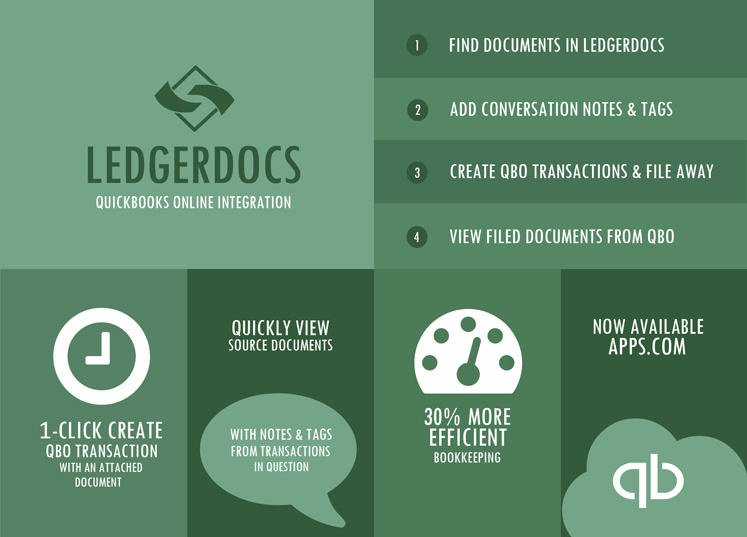 LEDGERDOCS
QUICKBOOKS ONLINE INTEGRATION

1 FIND DOCUMENTS IN LEDGERDOCS

2 ADD CONVERSATION NOTES & TAGS

3 CREATE QBO TRANSACTIONS & FILE AWAY

4 VIEW FILED DOCUMENTS FROM QBO

1-CLICK CREATE
QBO TRANSACTION
WITH AN ATTACHED DOCUMENT

QUICKLY VIEW
SOURCE DOCUMENTS

WITH NOTES & TAGS FROM TRANSACTIONS IN QUESTION

30% MORE EFFICIENT
BOOKKEEPING

NOW AVAILABLE
APPS.COM

qb